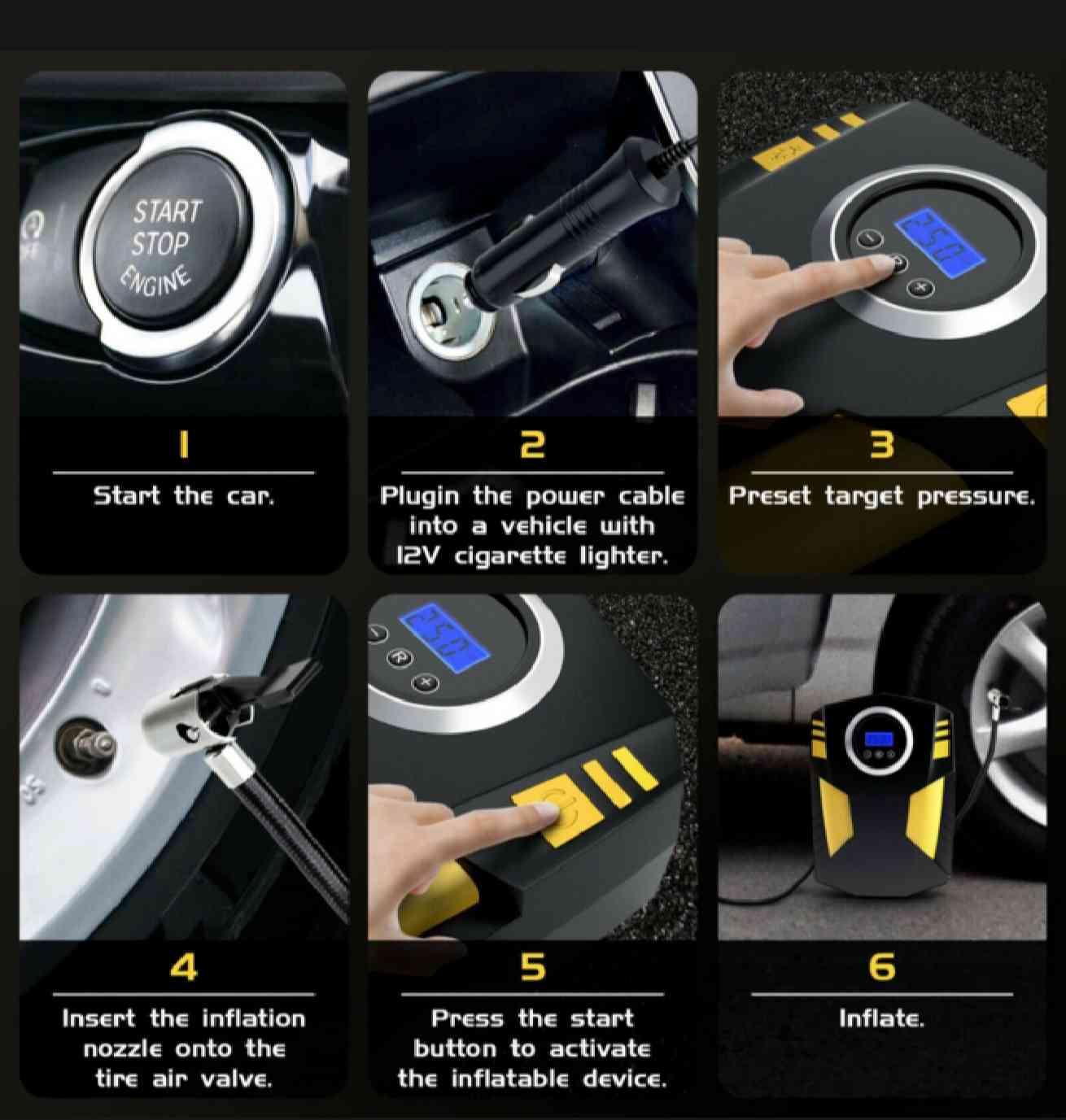 START
STOP
ENGINE

1

Start the car.

2

Plugin the power cable into a vehicle with 12V cigarette lighter.

250

3

Preset target pressure.

4

Insert the inflation nozzle onto the tire air valve.

250

5

Press the start button to activate the inflatable device.

6

Inflate.